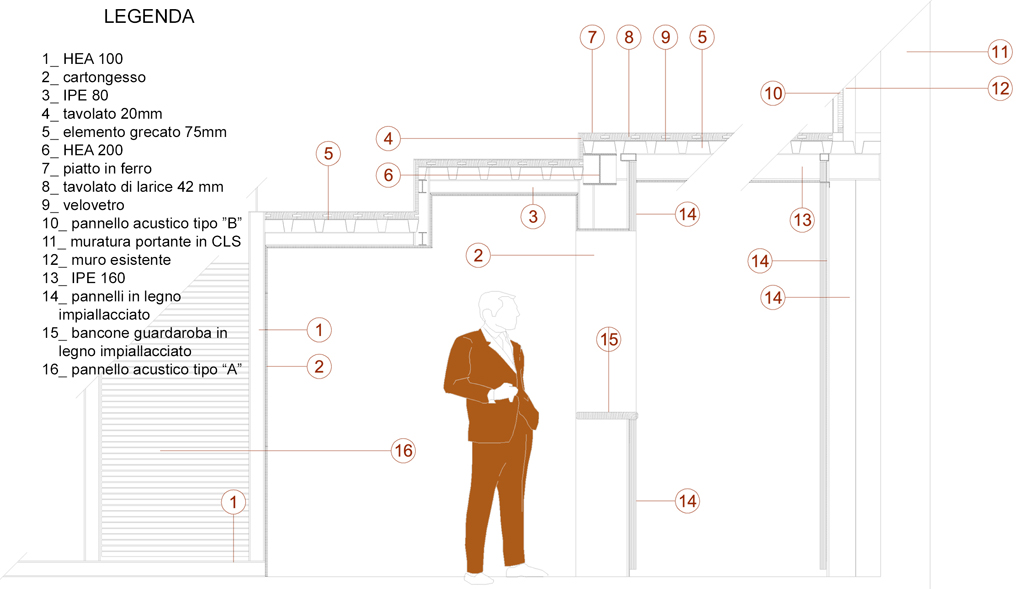 LEGENDA

1_ HEA 100
2_ cartongesso
3_ IPE 80
4_ tavolato 20mm
5_ elemento grecato 75mm
6_ HEA 200
7_ piatto in ferro
8_ tavolato di larice 42 mm
9_ velovetro
10_ pannello acustico tipo "B"
11_ muratura portante in CLS
12_ muro esistente
13_ IPE 160
14_ pannelli in legno impiallacciato
15_ bancone guardaroba in legno impiallacciato
16_ pannello acustico tipo "A"

7 8 9 5
11
10
12
4
5
6
3
14
13
2
14
14
1
15
2
16
1
14